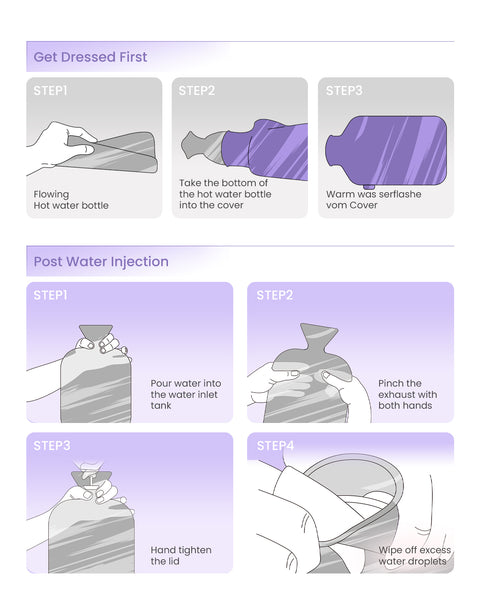 Get Dressed First

STEP1

Flowing Hot water bottle

STEP2

Take the bottom of the hot water bottle into the cover

STEP3

Warm was serflashe vom Cover

Post Water Injection

STEP1

Pour water into the water inlet tank

STEP2

Pinch the exhaust with both hands

STEP3

Hand tighten the lid

STEP4

Wipe off excess water droplets