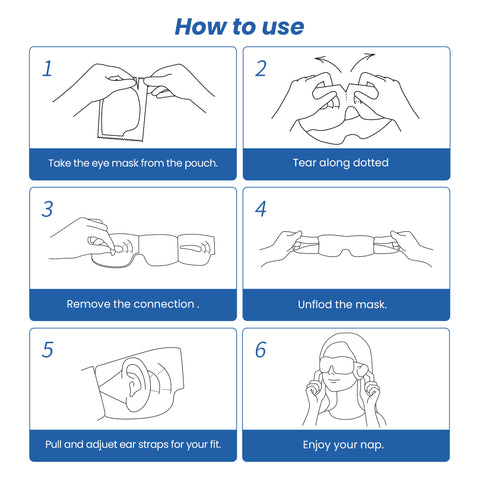 How to use

1

Take the eye mask from the pouch.

2

Tear along dotted

3

Remove the connection .

4

Unflod the mask.

5

Pull and adjuet ear straps for your fit.

6

Enjoy your nap.